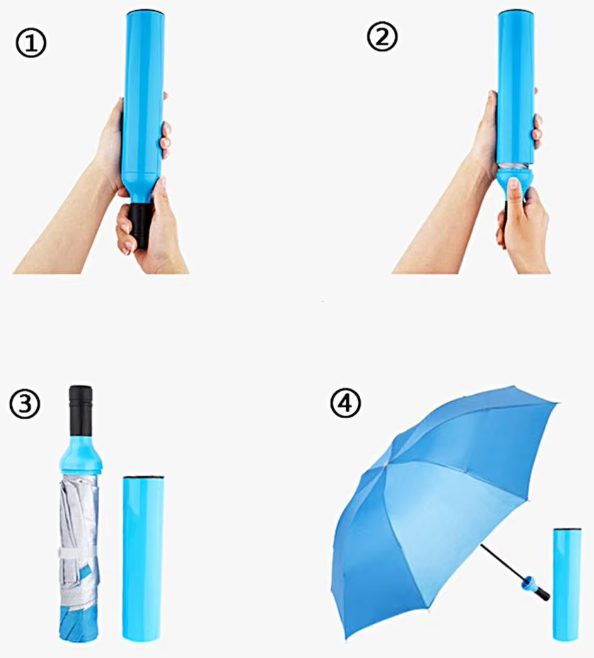 ①

②

③

④